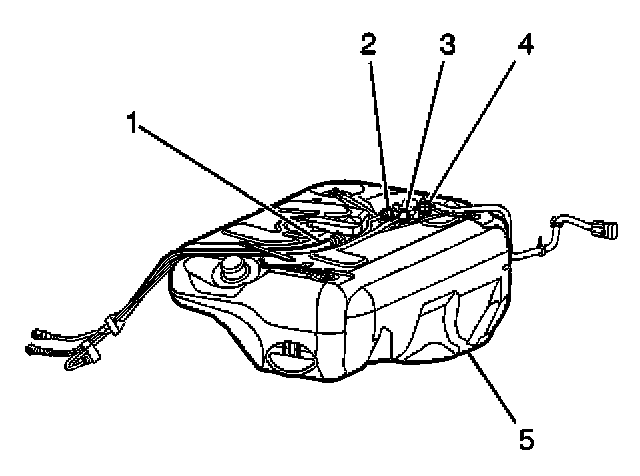 2
3
4
1
5