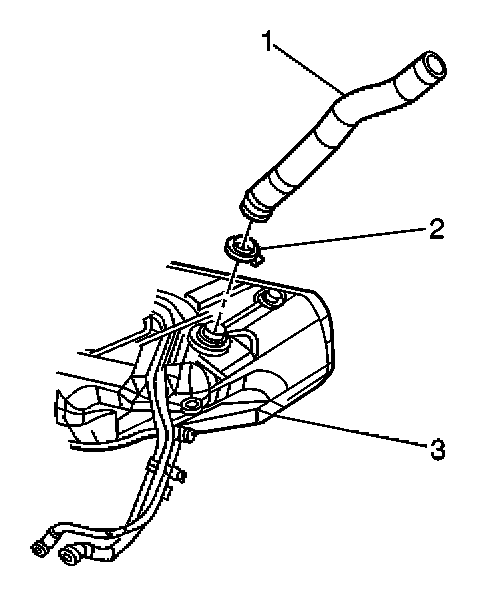 1
2
3