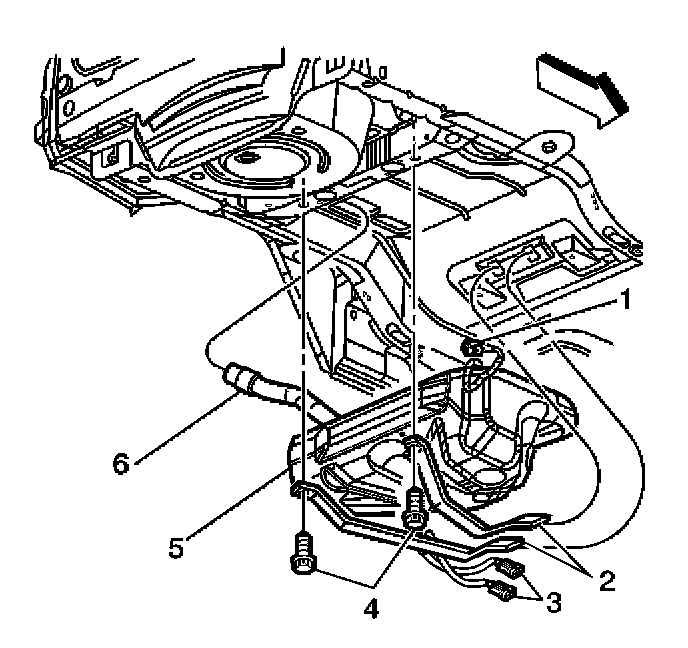 1
6
5
4
2
3