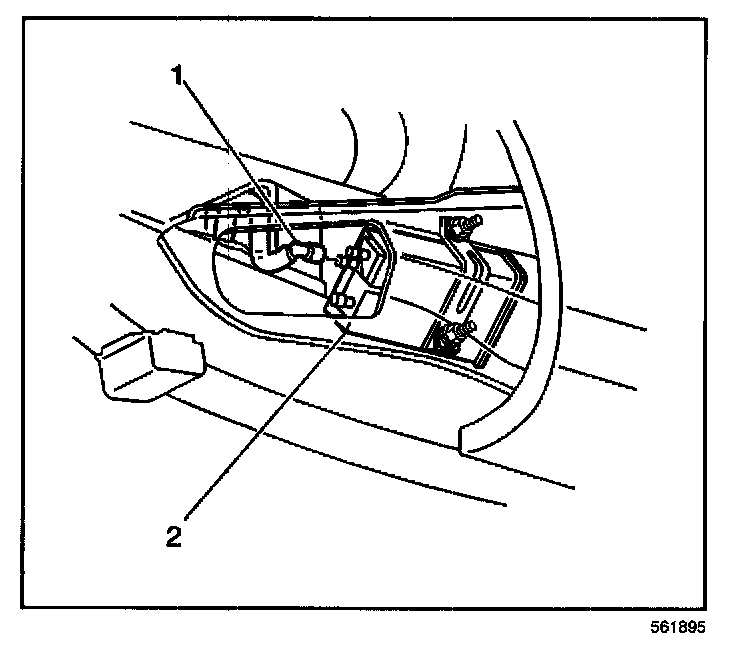 1

2

561895