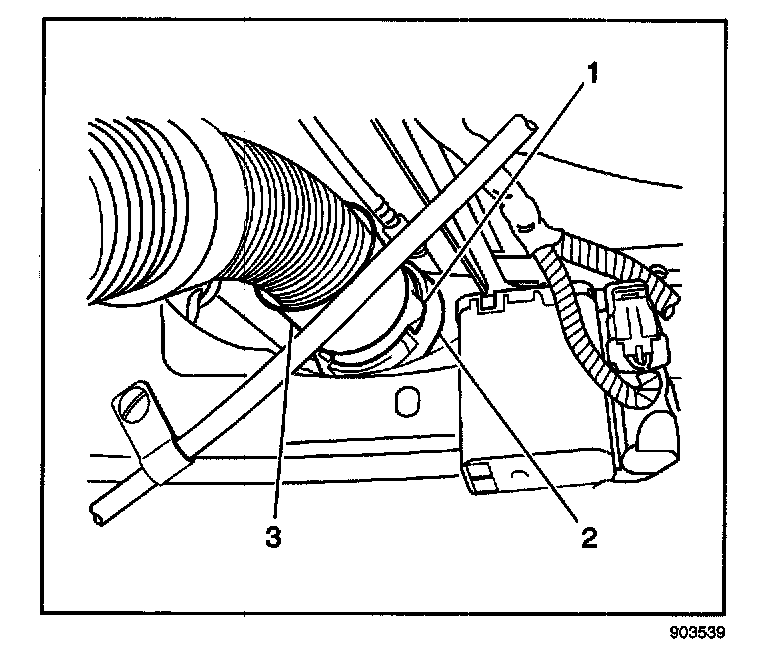 1
3
2
903539