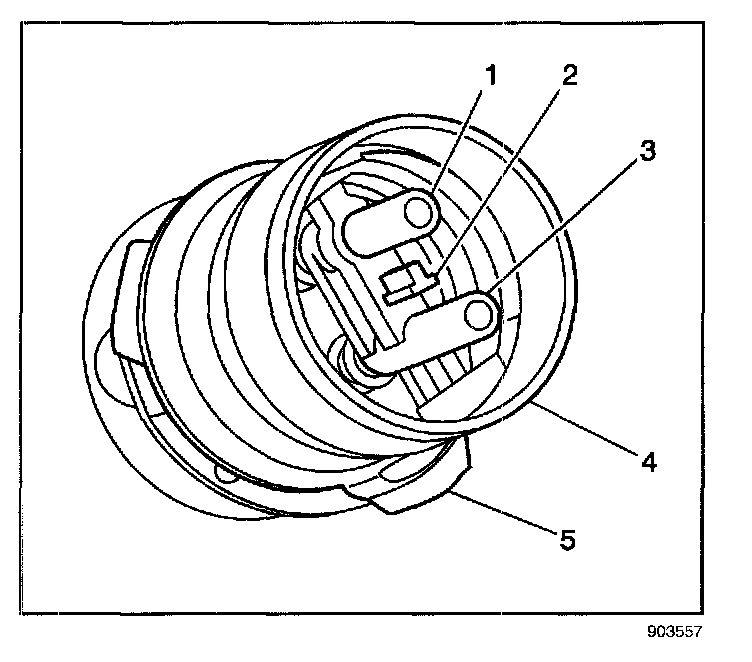 1
2
3
4
5
903557