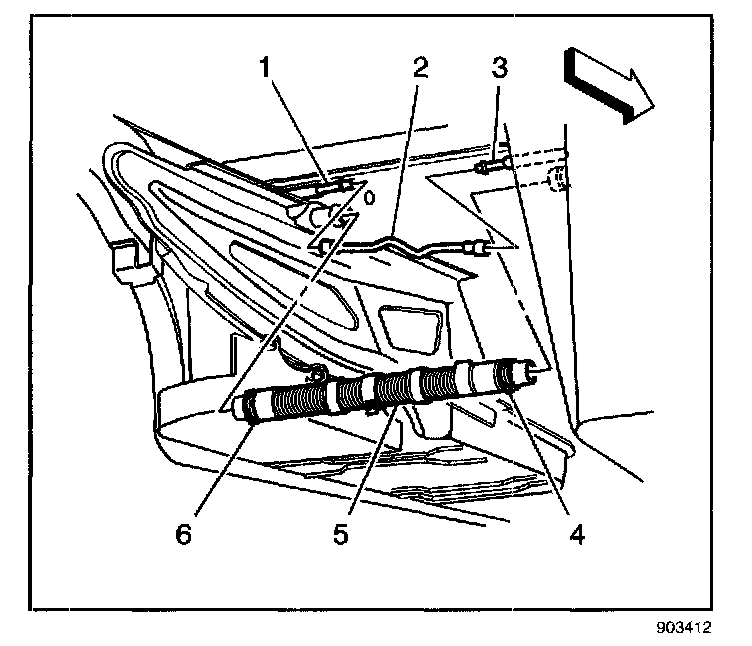 1
2
3
6
5
4
903412