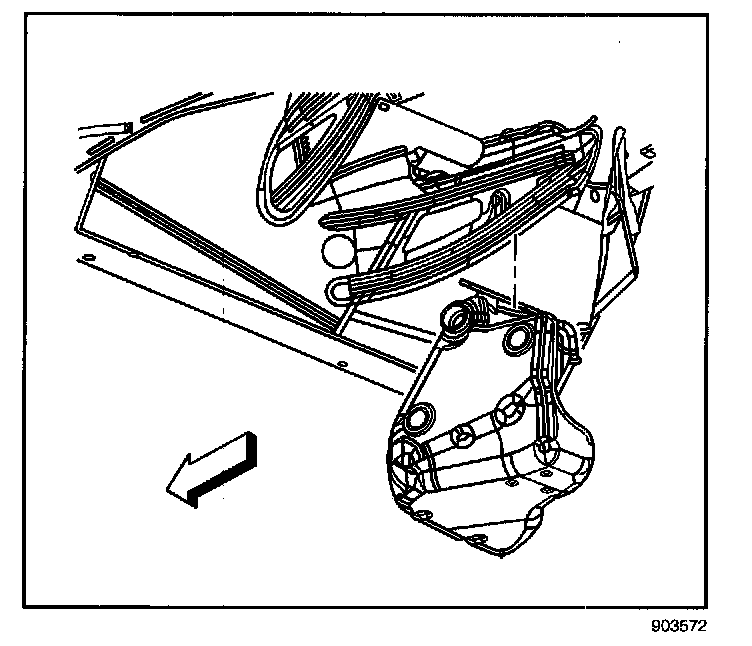 903572