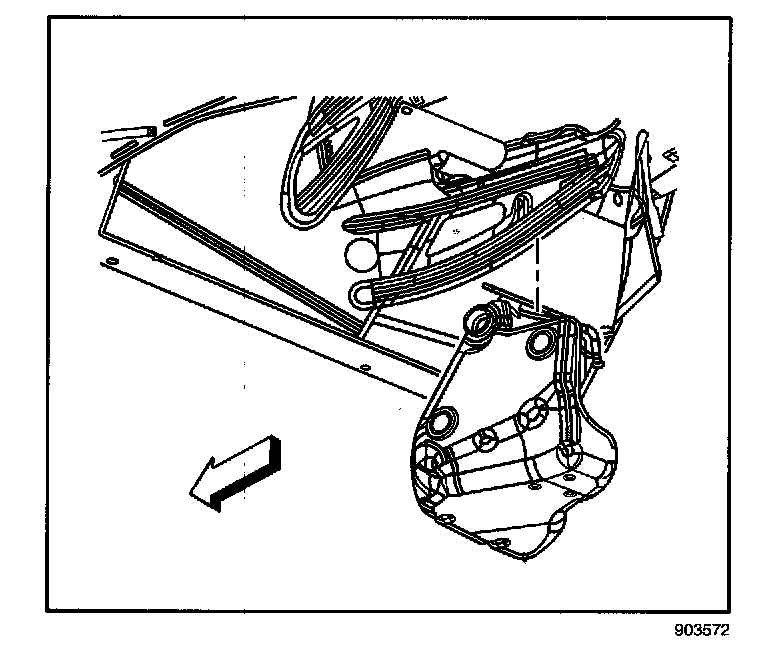 903572