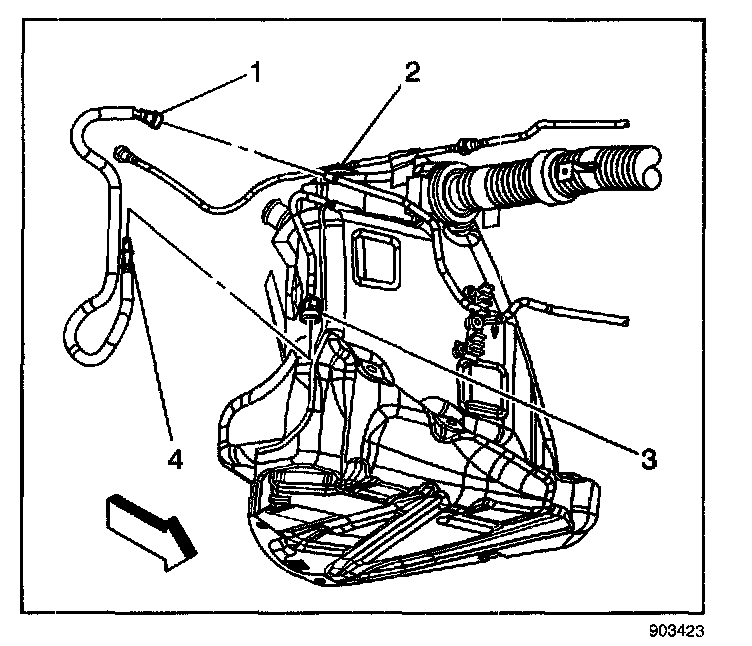 1
2
3
4
903423