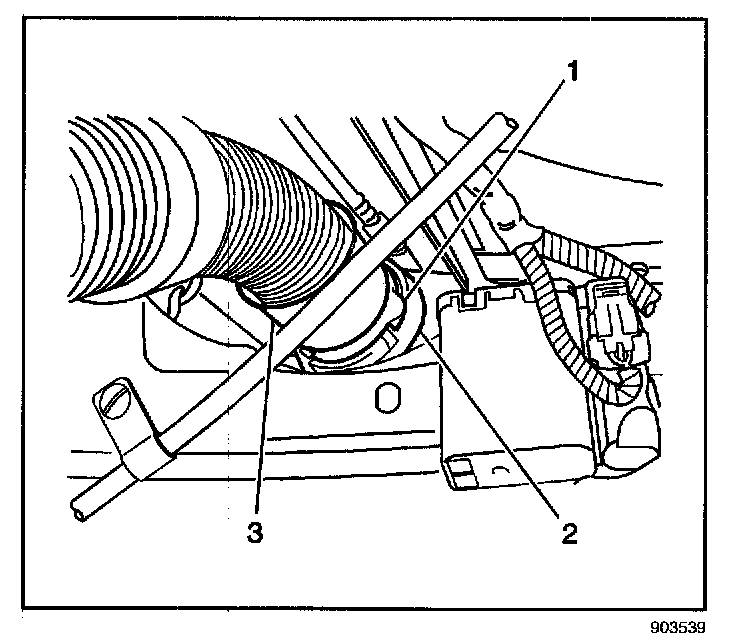 1

3

2

903539