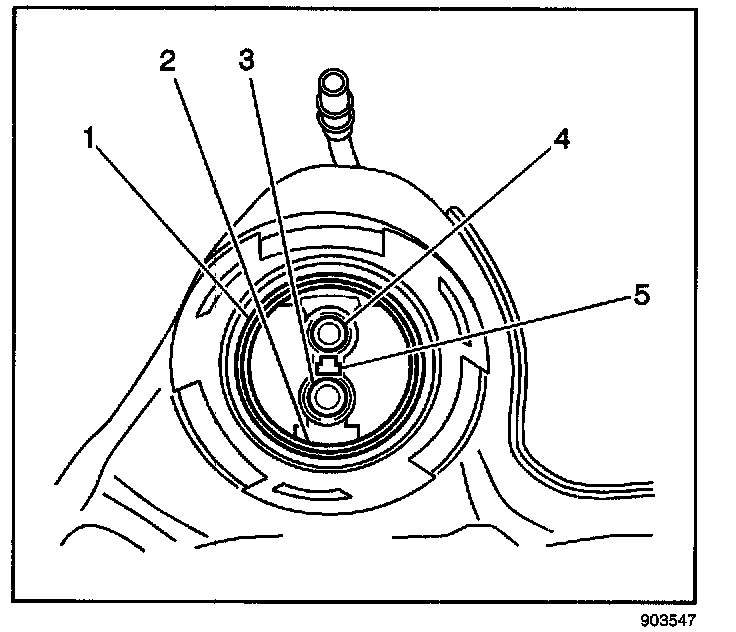 2
3
1
4
5
903547