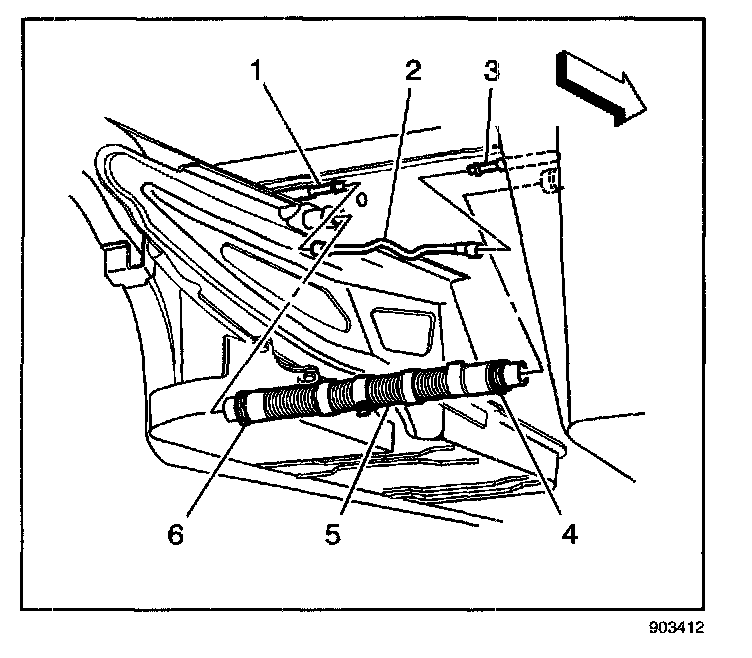 1
2
3
6
5
4
903412