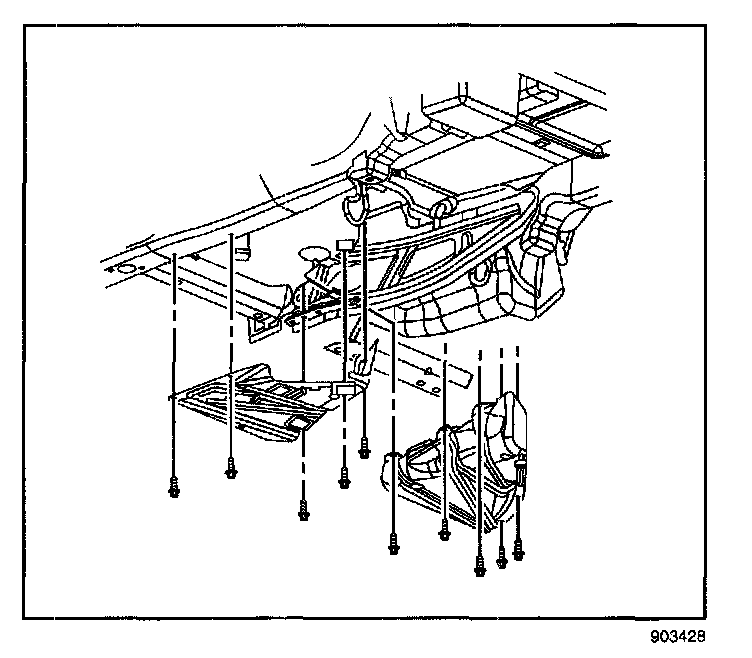 903428