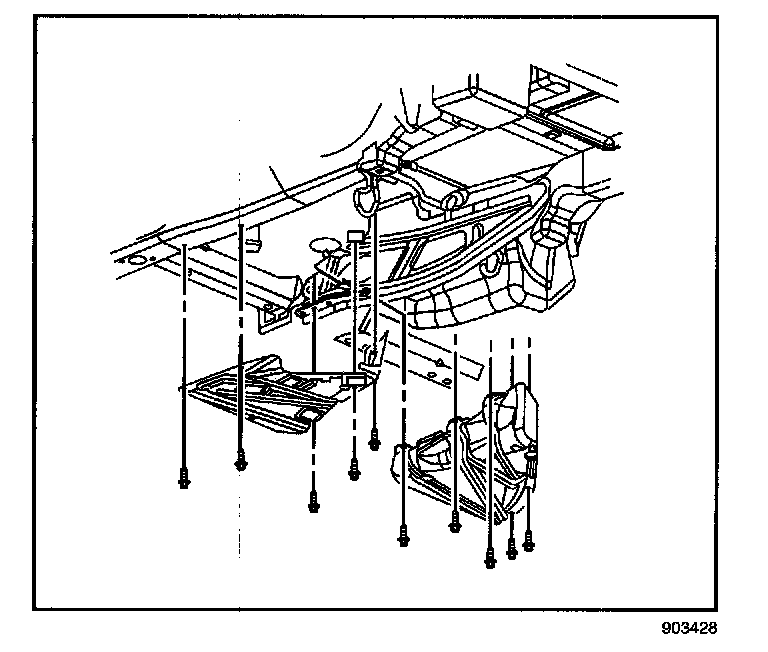 903428