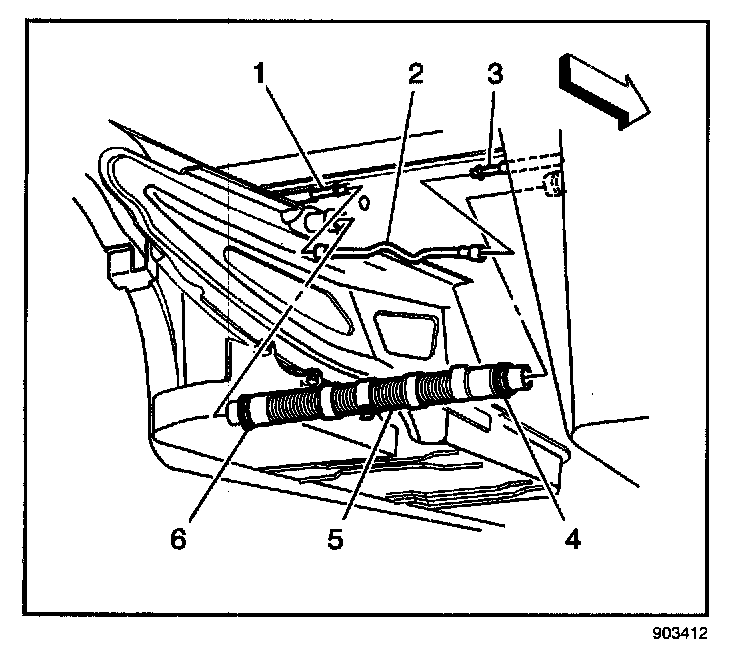 1
2
3
6
5
4
903412