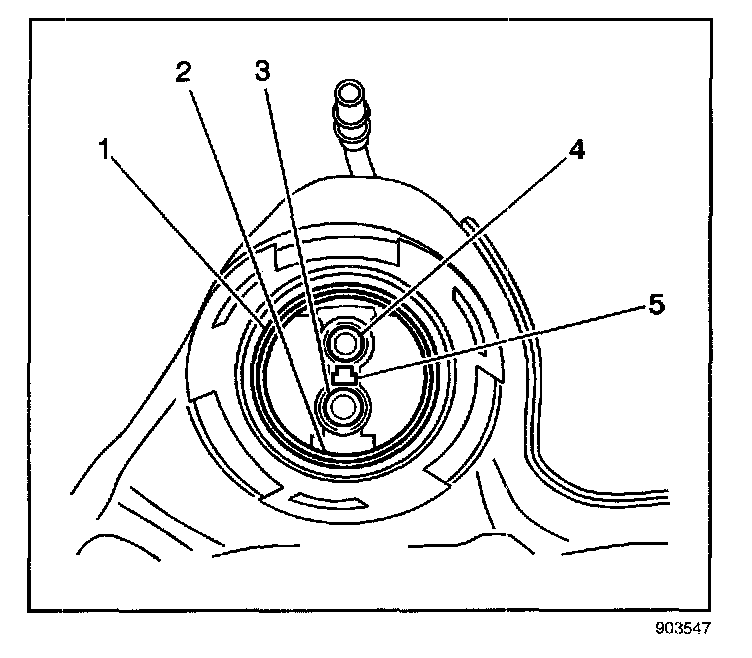 2
3
1
4
5

903547