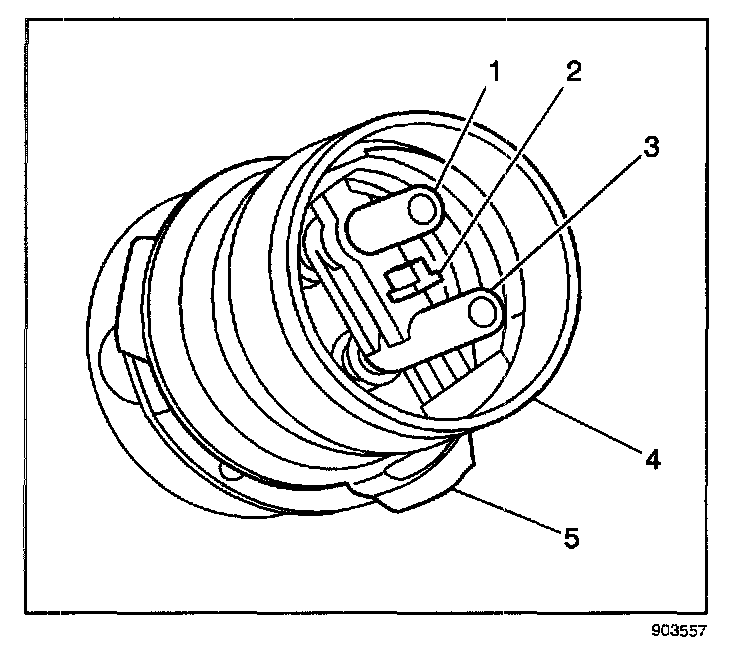 1
2
3
4
5
903557