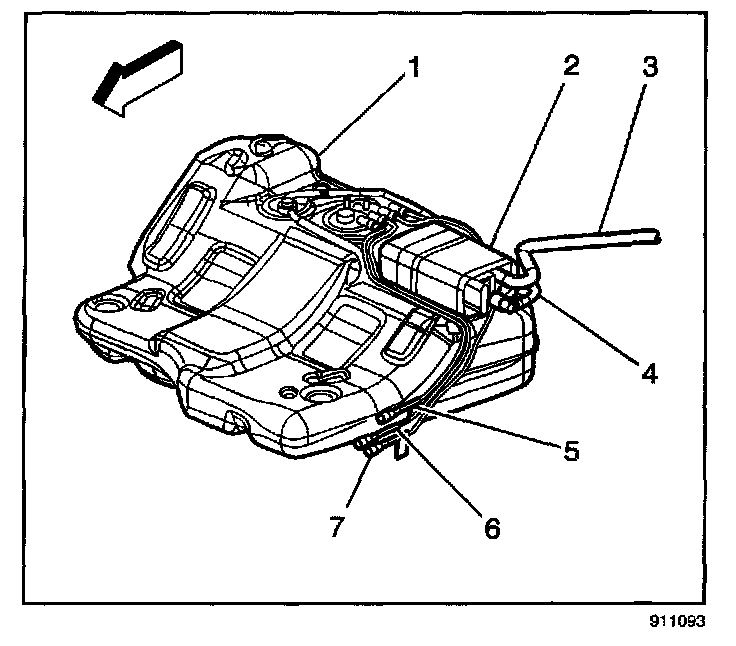 1
2
3
4
5
6
7
911093