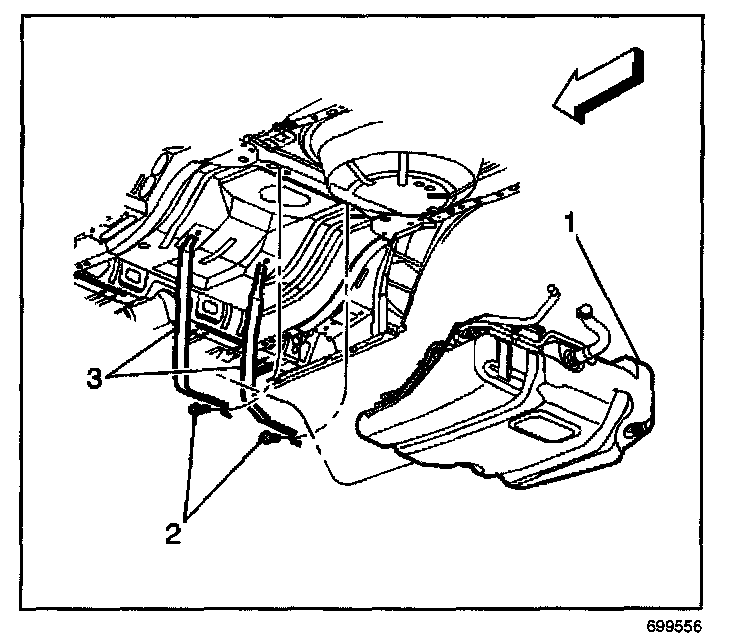 1

3

2

699556