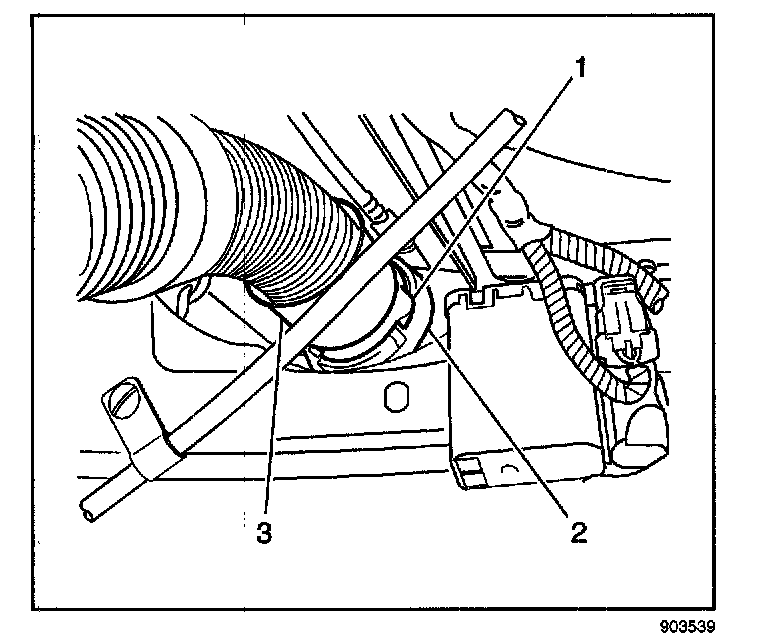 1

3

2

903539