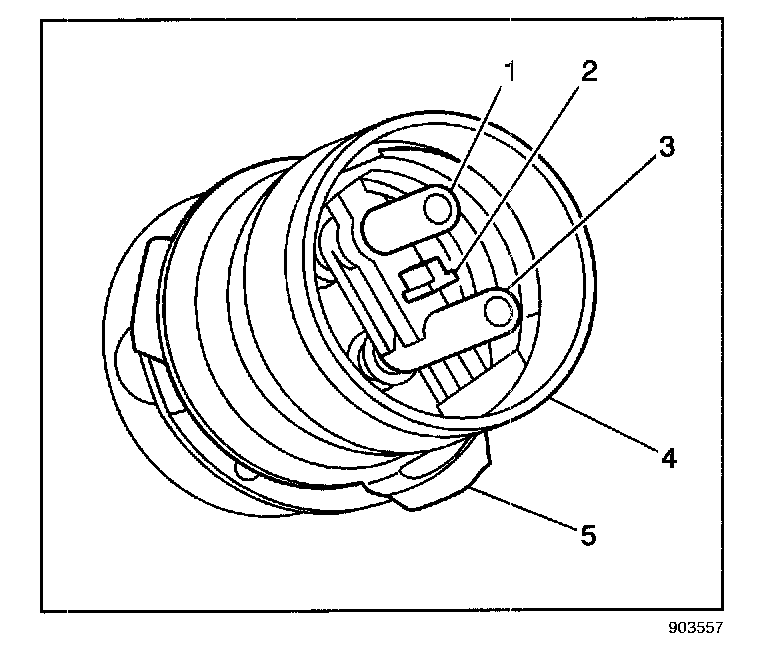 1
2
3
4
5
903557