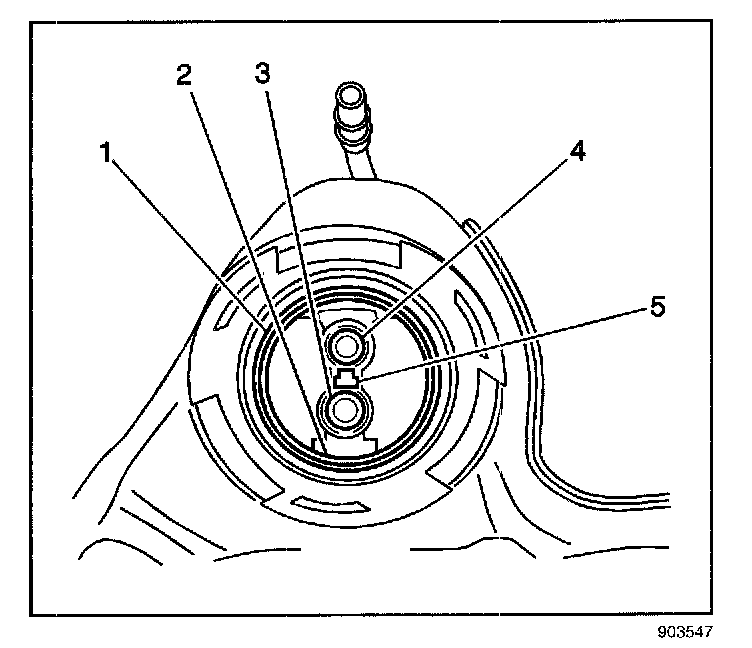 2
3
1
4
5
903547