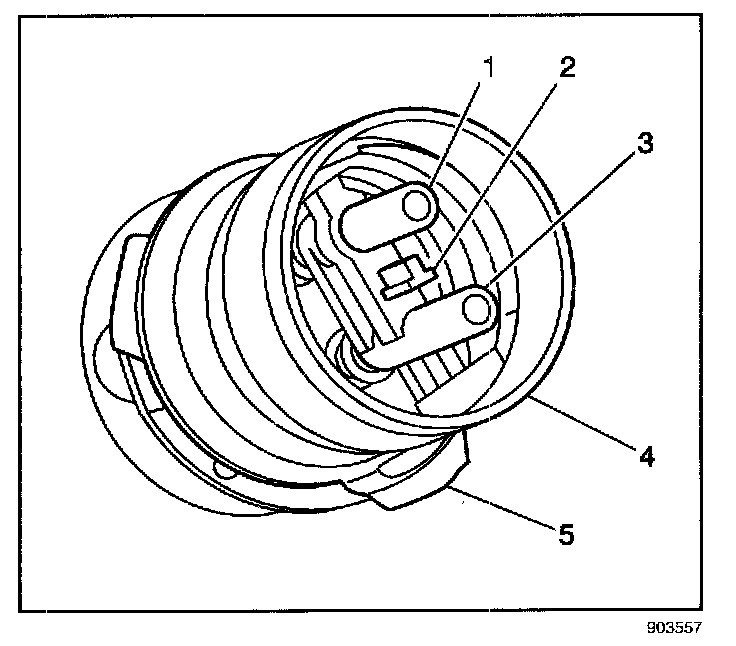 1
2
3
4
5
903557