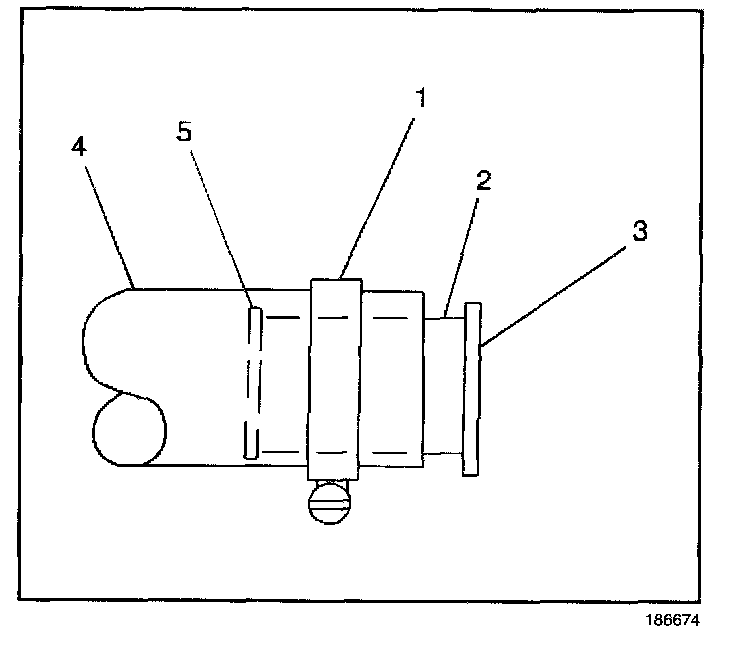 1
5
4
2
3
186674