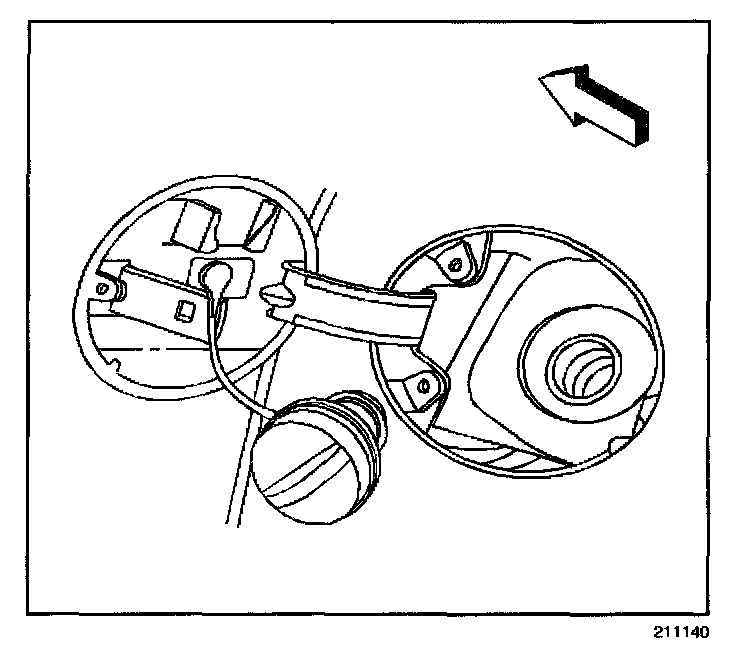 211140