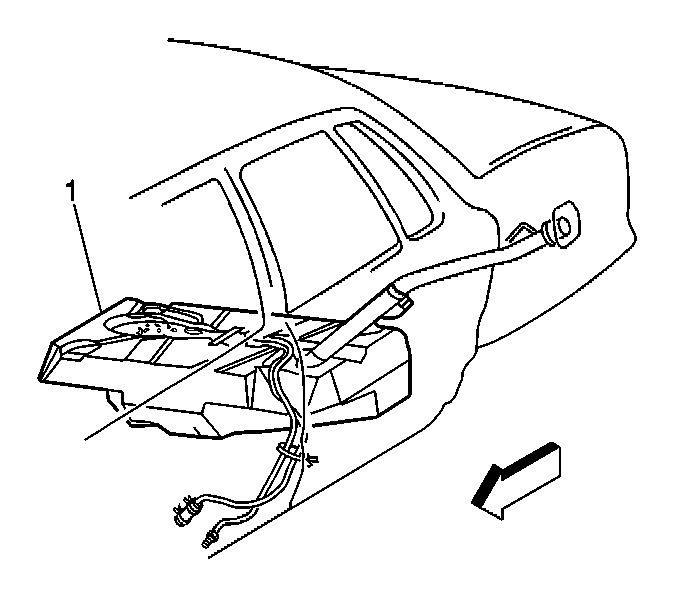 1