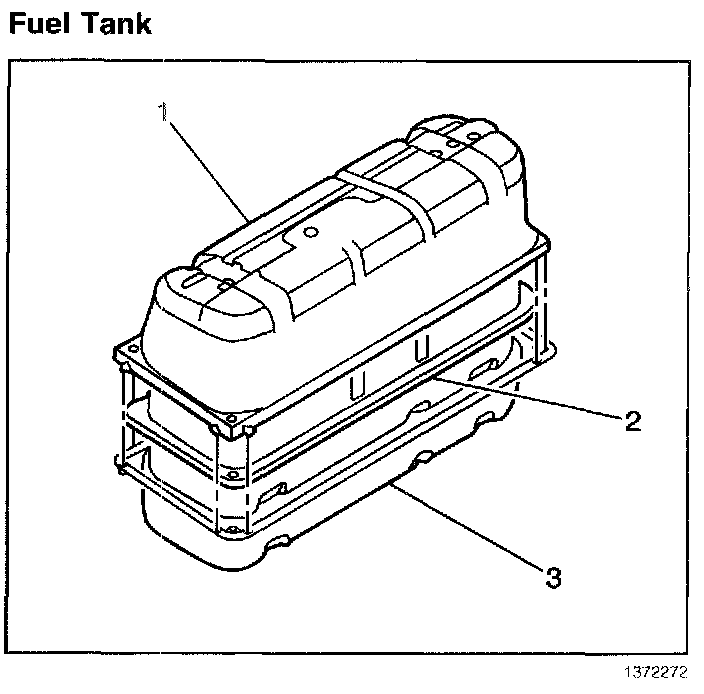 Fuel Tank

1

2

3

1372272