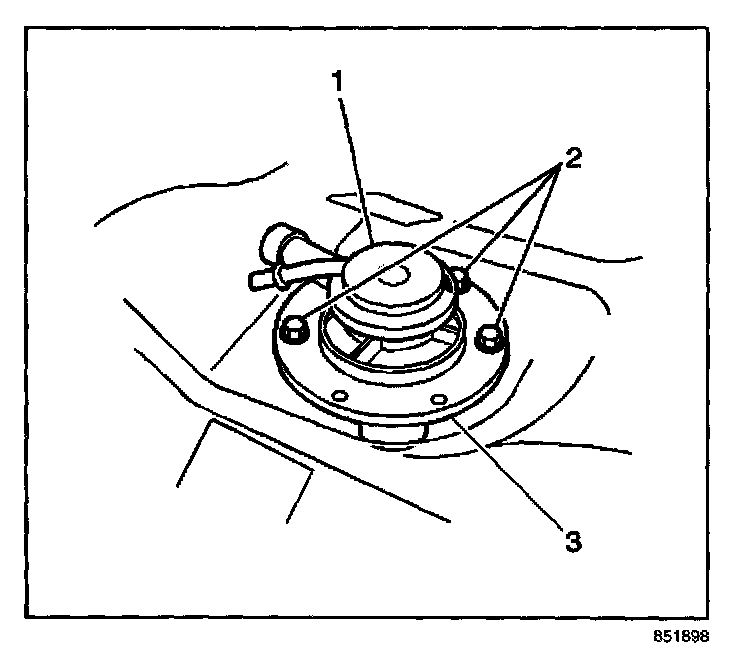 1
2
3
851898