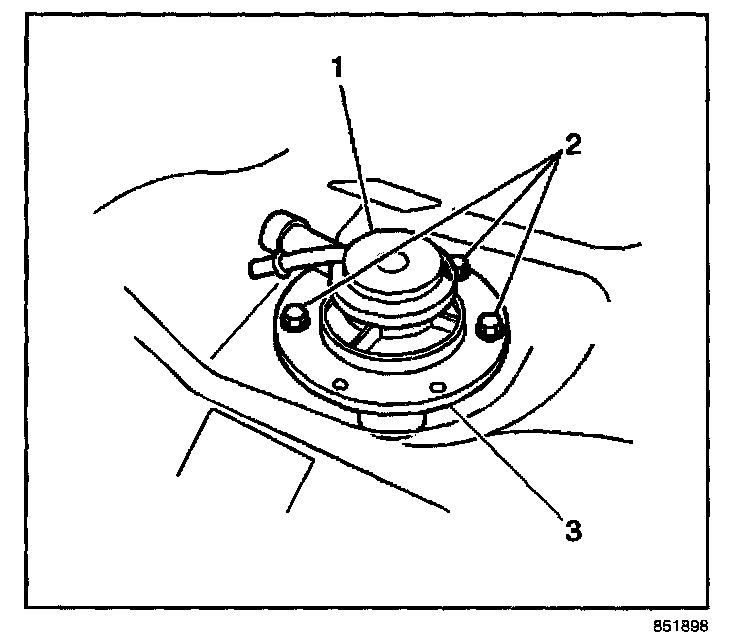 1
2
3
851898