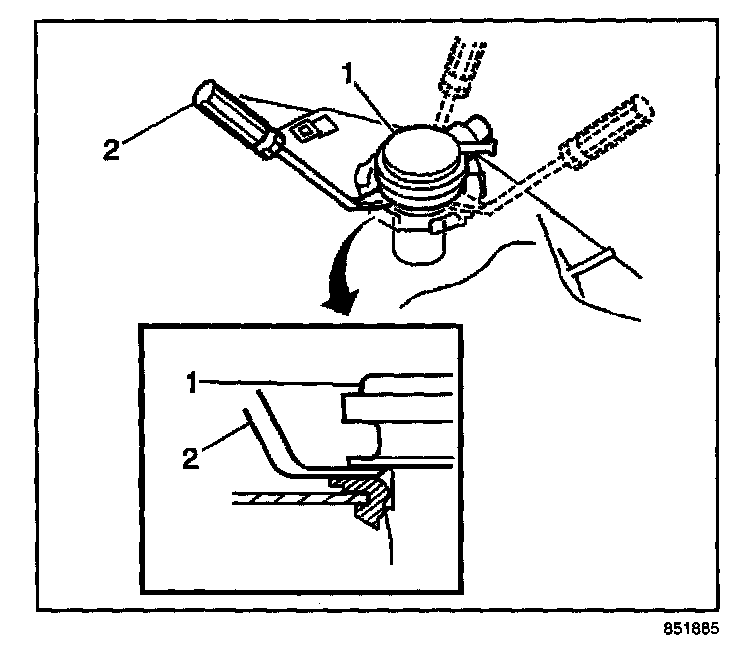 1
2
1
2
851885