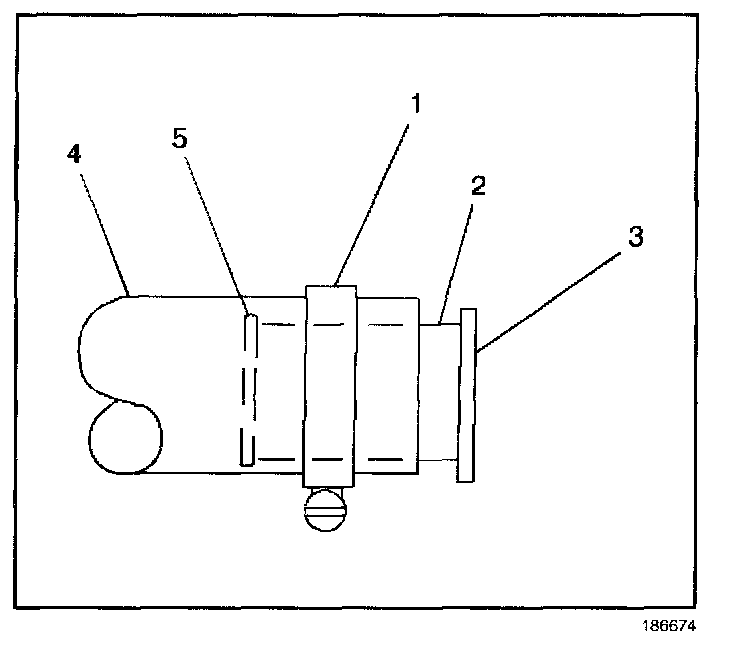 1
5
4
2
3
186674