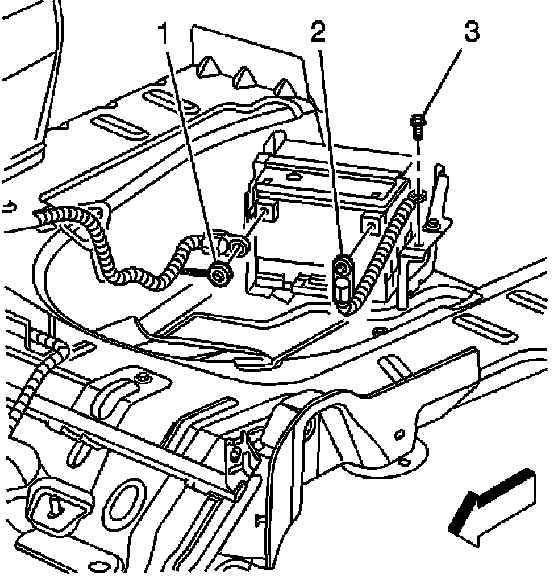 1
2
3