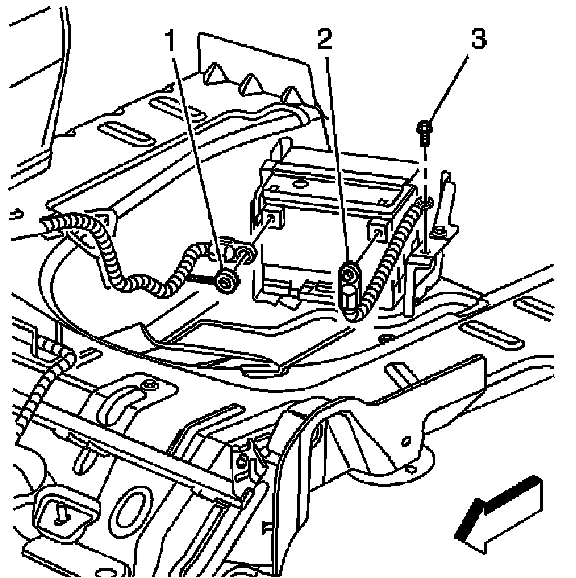 1
2
3