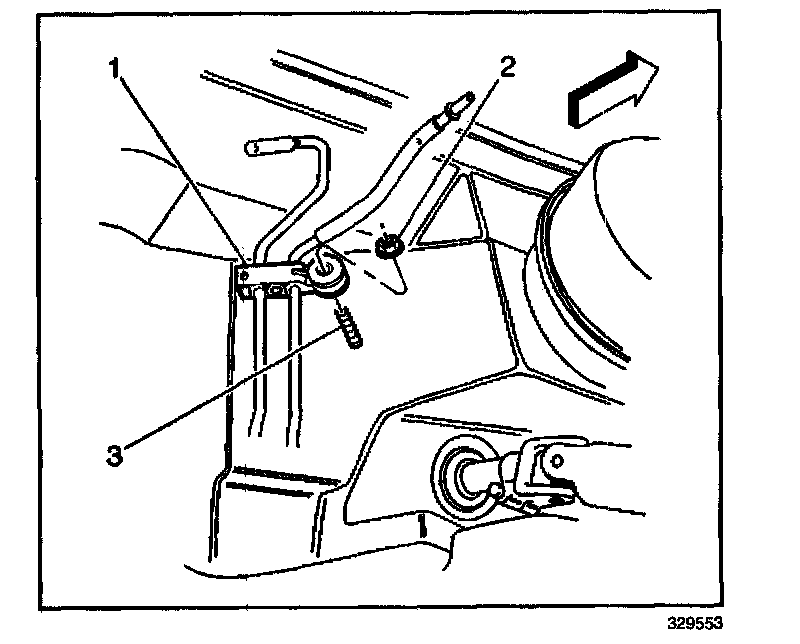 1
2
3
329553