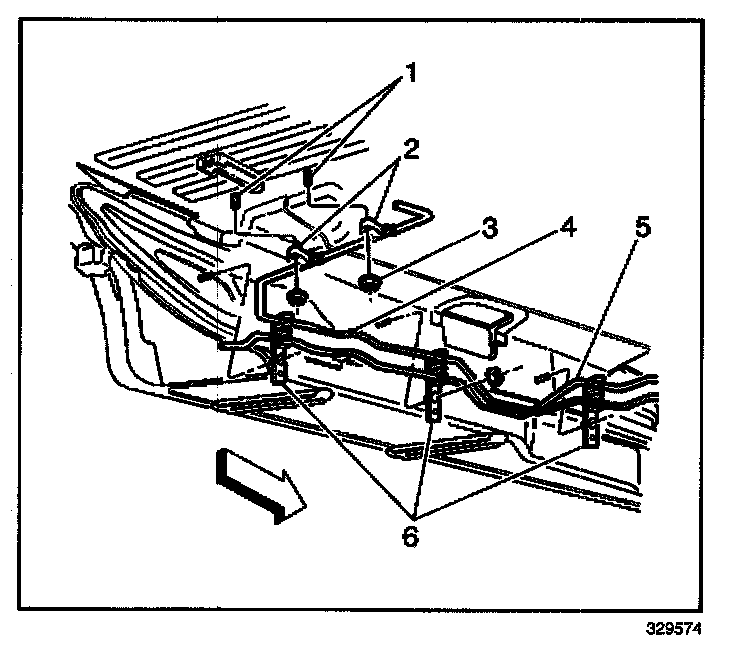 1
2
3
4
5
6
329574