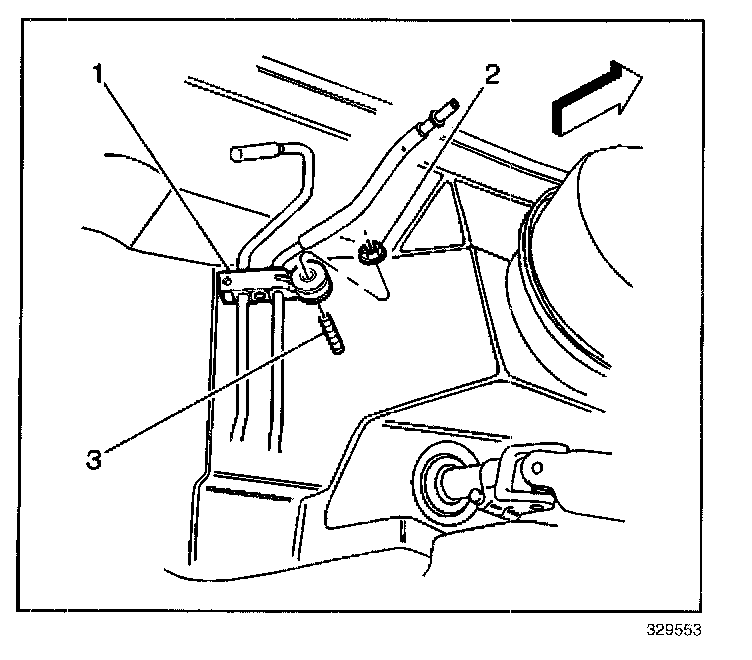 1
2
3
329553