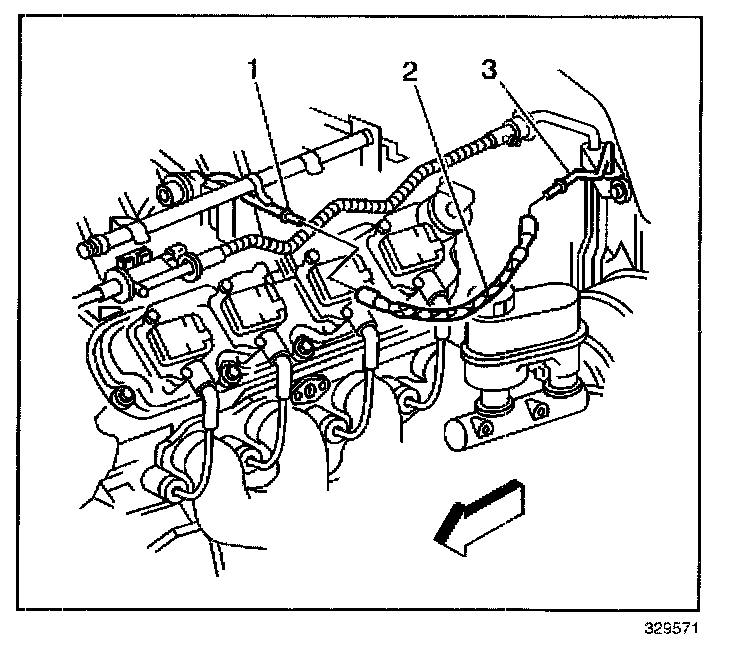 1
2
3
329571