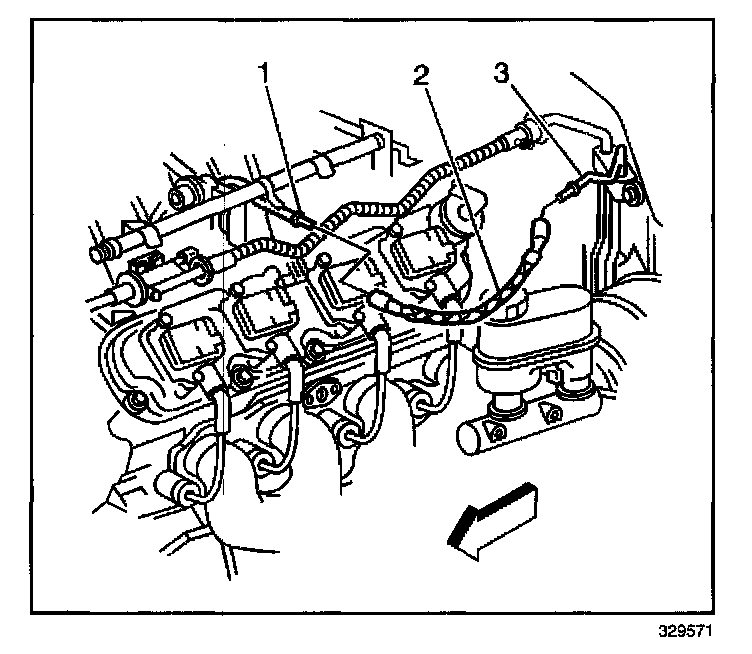 1
2
3
329571