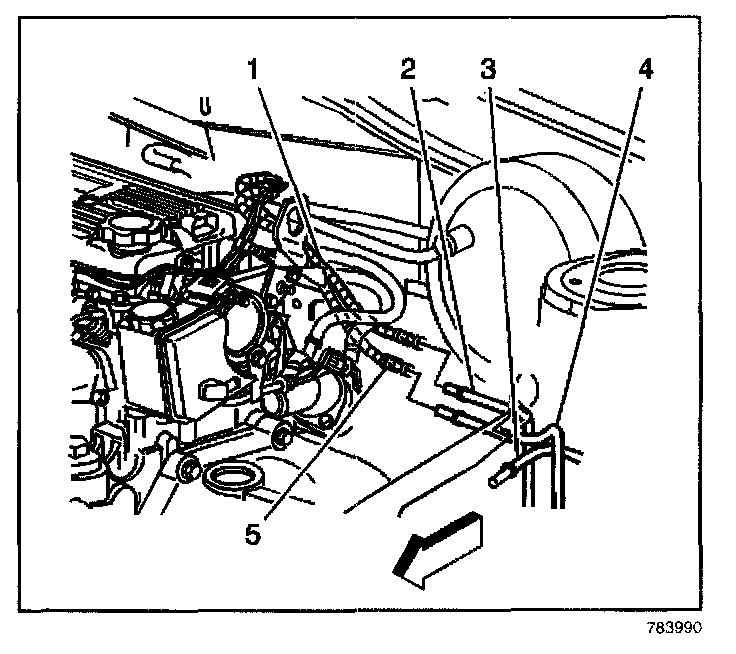 1
2
3
4
5
783990