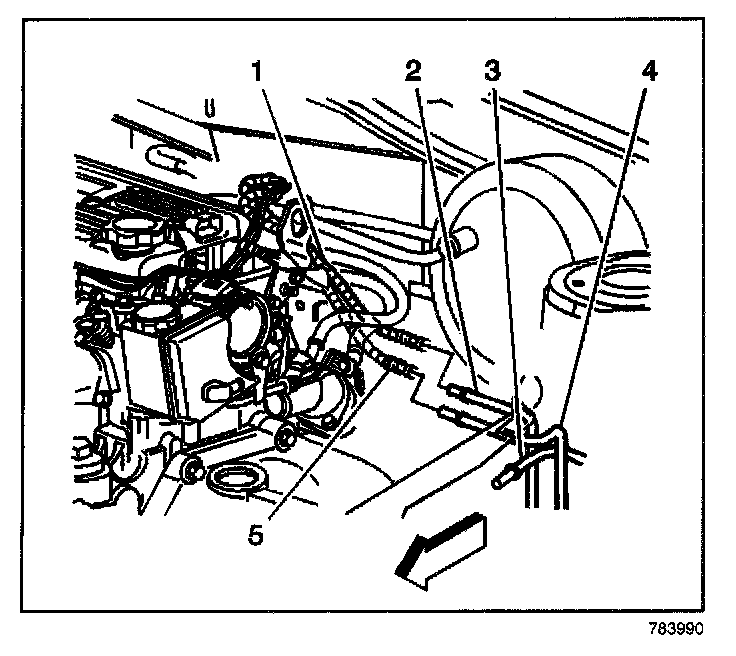 1
2
3
4
5
783990