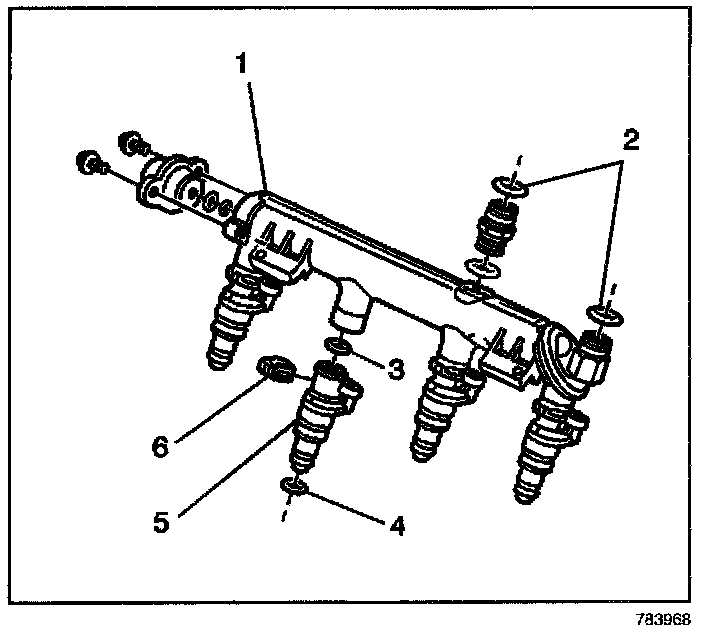 1
2
3
6
5
4
783968