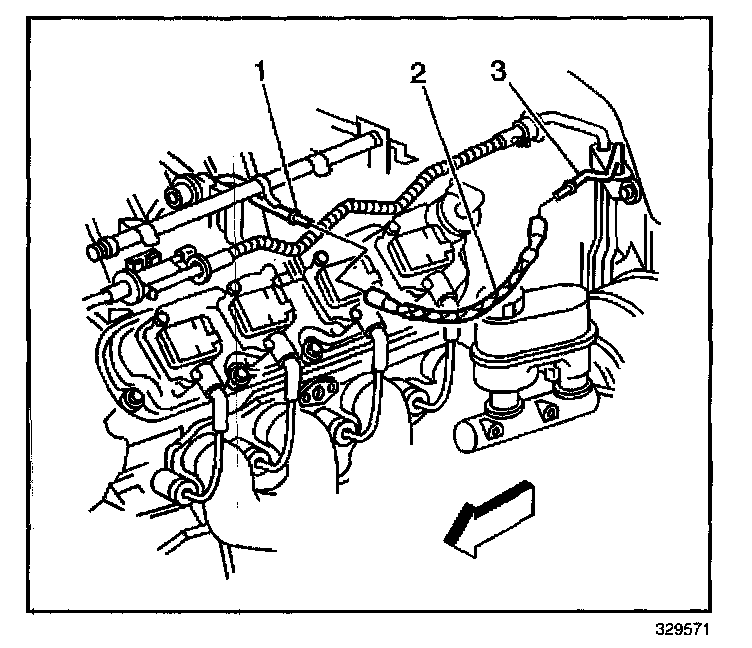 1
2
3
329571