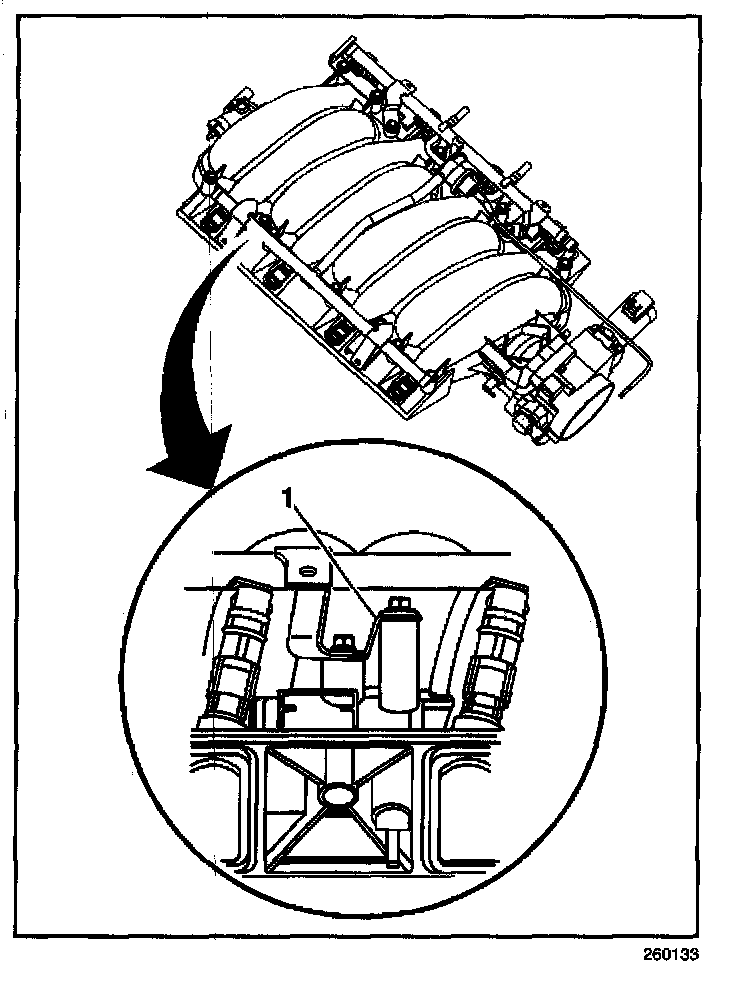 1

260133