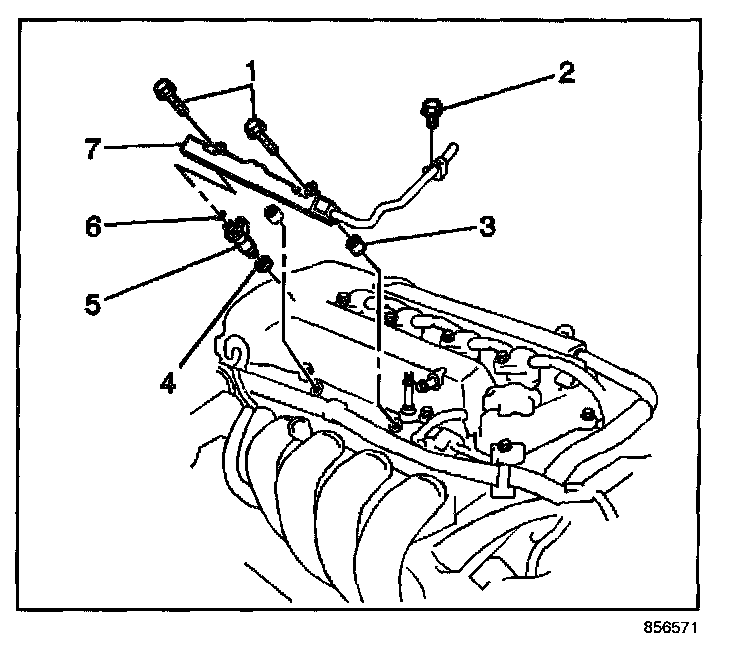 1
2
7
6
3
5
4
856571