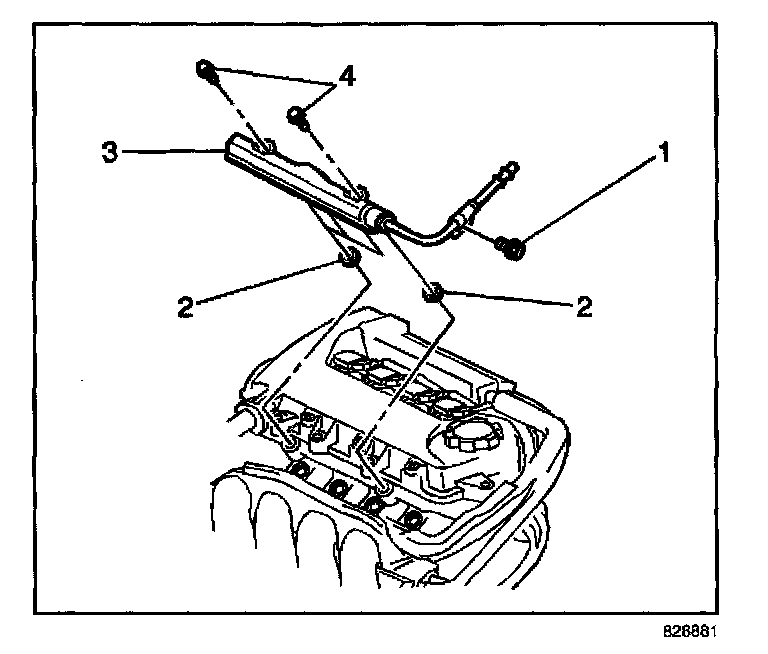 4
3
1
2
2
826881