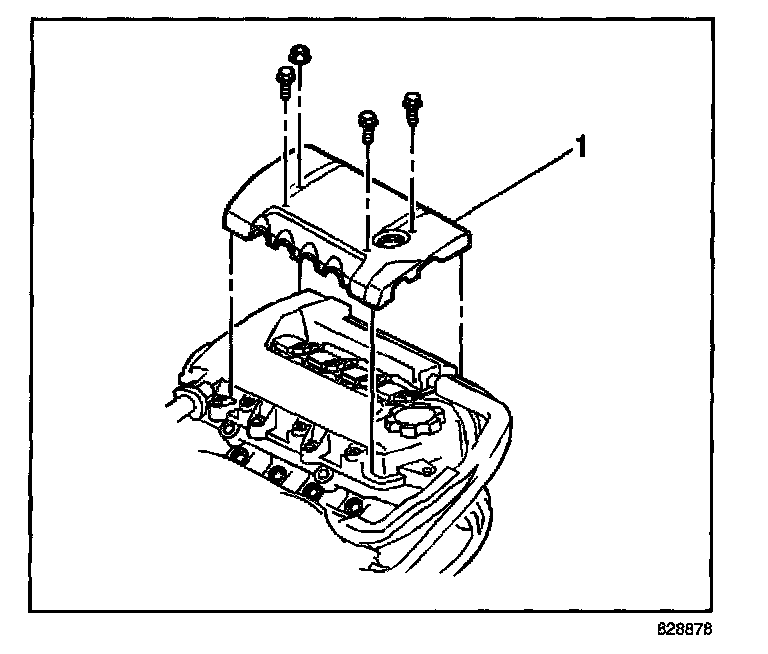 1

628878