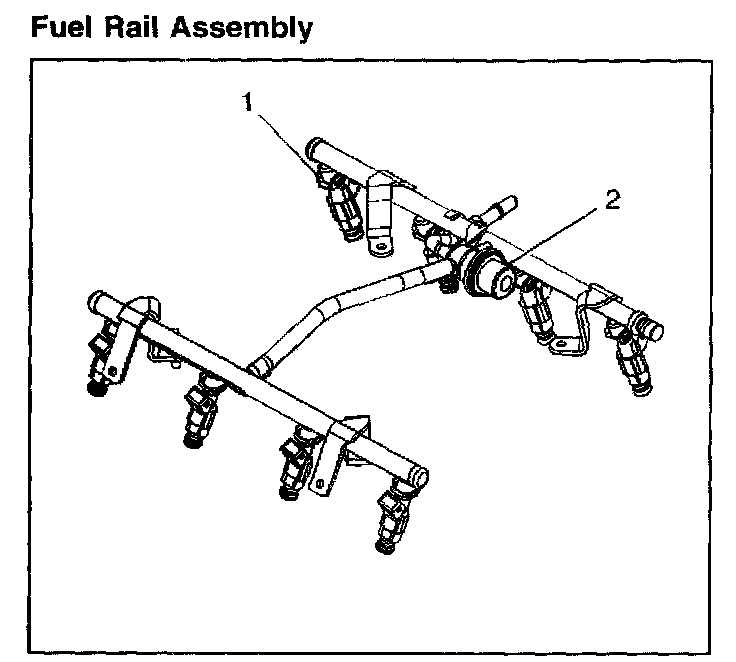 Fuel Rail Assembly

1

2