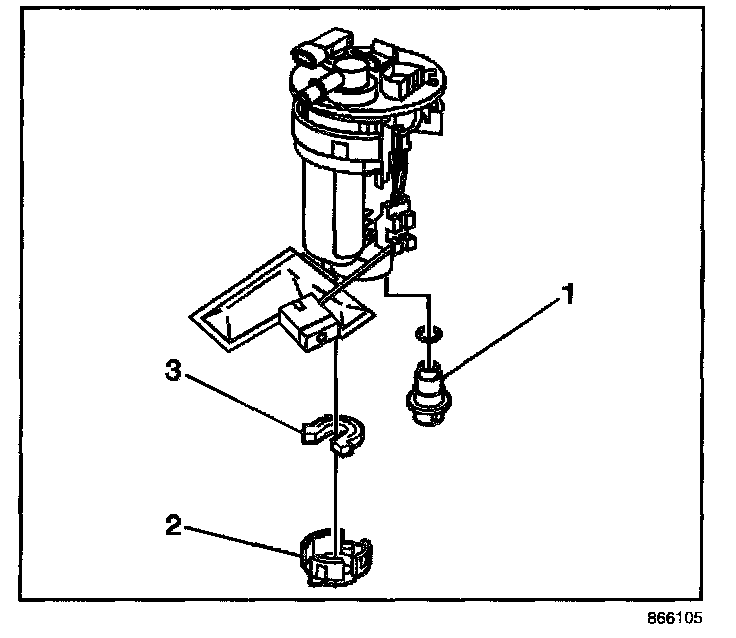 1
3
2
866105