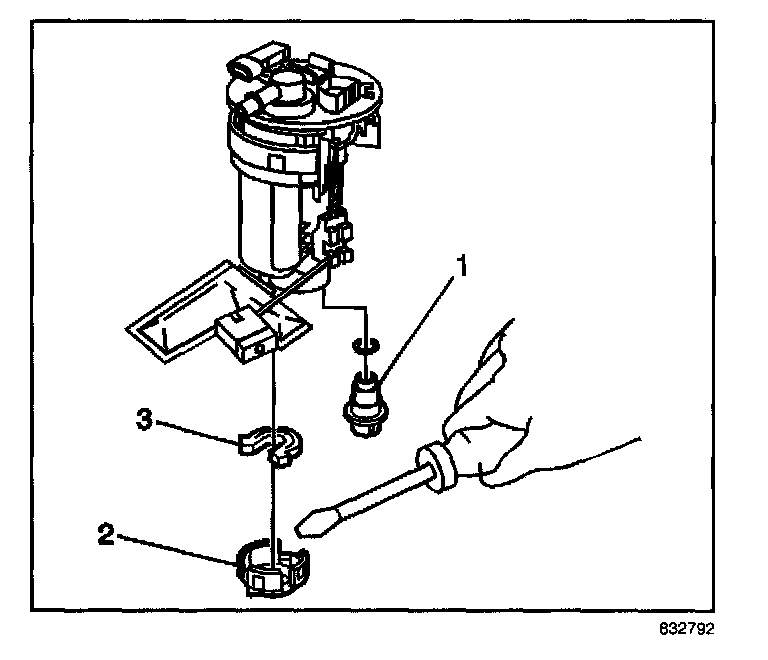 1
3
2
832792